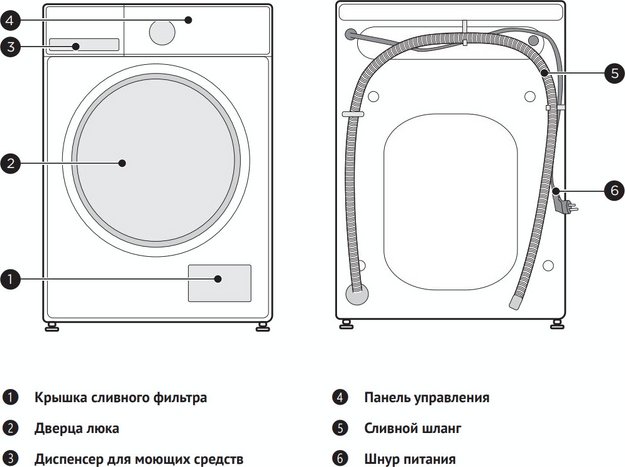 4
3
2
1
5
6

1 Крышка сливного фильтра
2 Дверца люка
3 Диспенсер для моющих средств

4 Панель управления
5 Сливной шланг
6 Шнур питания