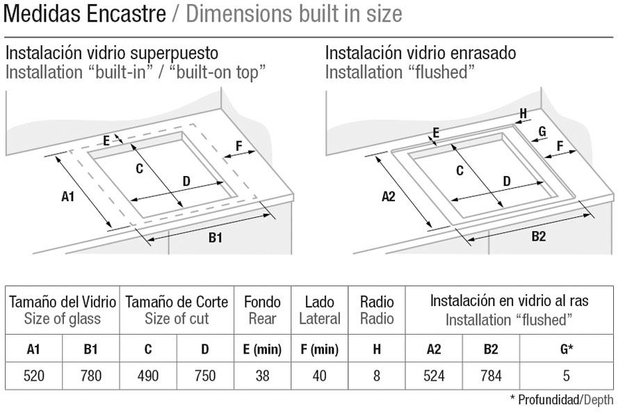 Medidas Encastre / Dimensions built in size

Instalación vidrio superpuesto
Installation "built-in" / "built-on top"

E
F
C
D
A1
B1

Instalación vidrio enrasado
Installation "flushed"

H
E
G
F
C
D
A2
B2

| Tamaño del Vidrio Size of glass | | Tamaño de Corte Size of cut | | Fondo Rear | Lado Lateral | Radio Radio | Instalación en vidrio al ras Installation "flushed" | | |
|---|---|---|---|---|---|---|---|---|---|
| A1 | B1 | C | D | E (min) | F (min) | H | A2 | B2 | G* |
| 520 | 780 | 490 | 750 | 38 | 40 | 8 | 524 | 784 | 5 |

* Profundidad/Depth