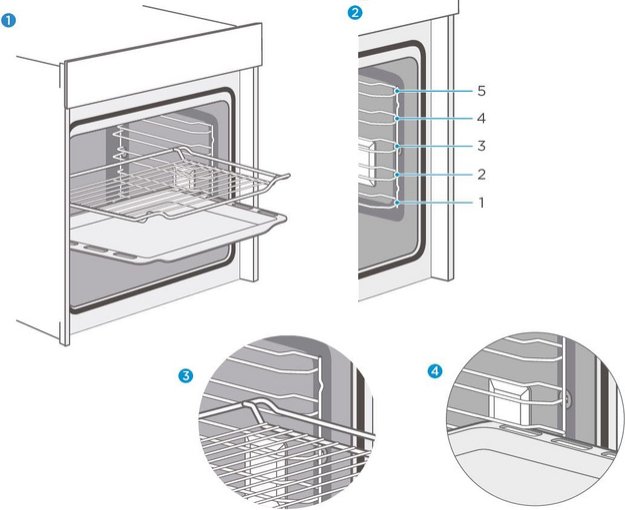 1

2

5
4
3
2
1

3

4