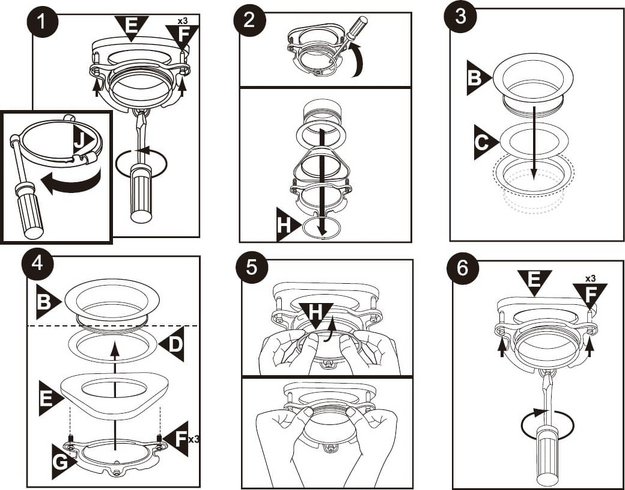 1
E
x3
F
J

2
H

3
B
C

4
B
D
E
F x3
G

5
H

6
E
x3
F