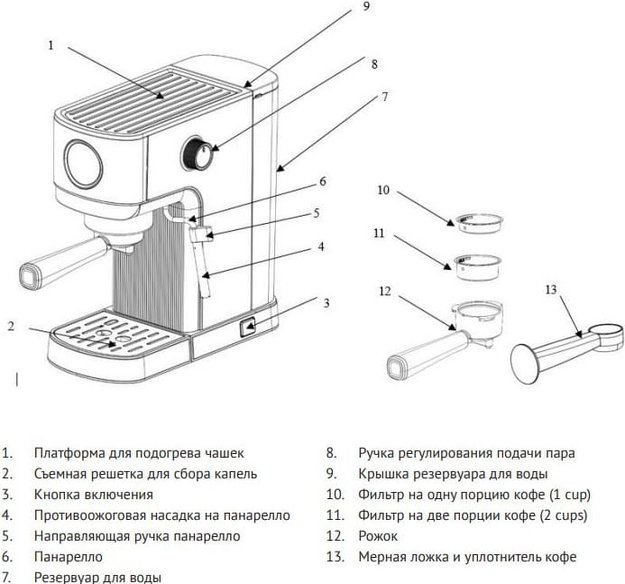 1
9
8
7
6
5
4
3
2
10
11
12
13

1. Платформа для подогрева чашек
2. Съемная решетка для сбора капель
3. Кнопка включения
4. Противоожоговая насадка на панарелло
5. Направляющая ручка панарелло
6. Панарелло
7. Резервуар для воды

8. Ручка регулирования подачи пара
9. Крышка резервуара для воды
10. Фильтр на одну порцию кофе (1 cup)
11. Фильтр на две порции кофе (2 cups)
12. Рожок
13. Мерная ложка и уплотнитель кофе