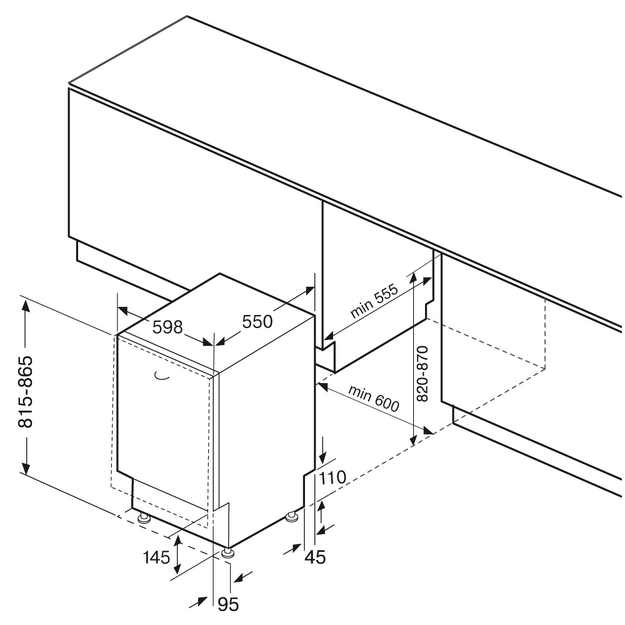 815-865
598
550
min 555
820-870
min 600
110
145
45
95