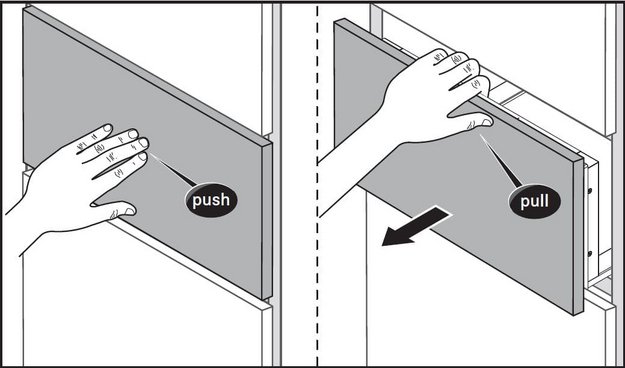 push

pull