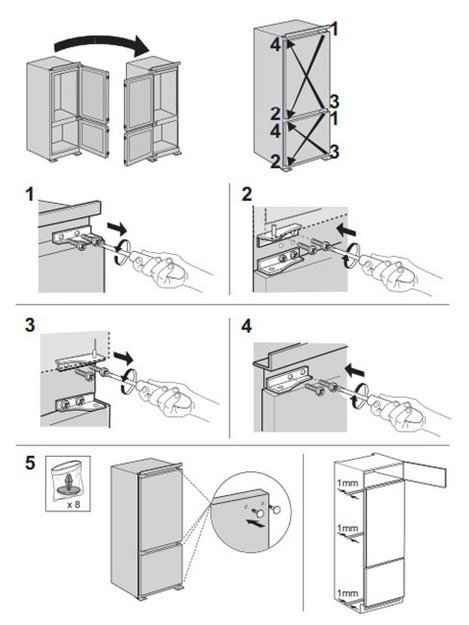 1
4
3
2
1
4
3
2

1

2

3

4

5

x 8

1mm
1mm
1mm