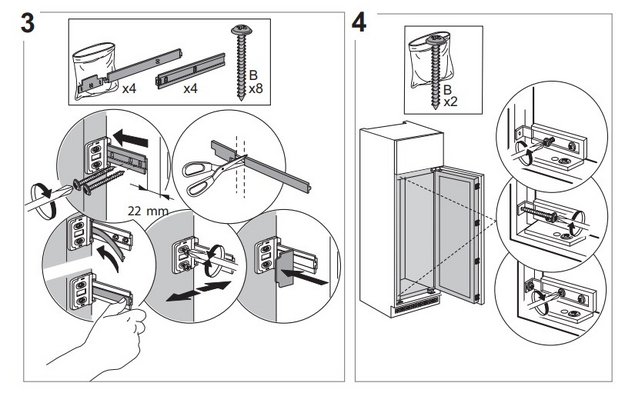 3

x4

x4

B
x8

22 mm

4

B
x2