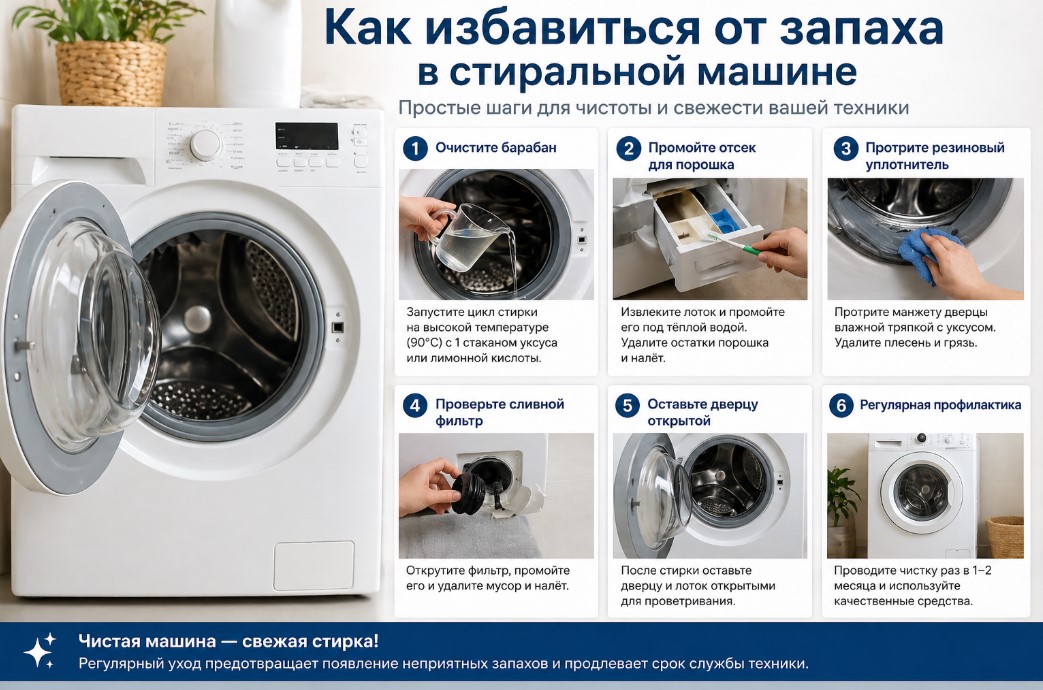 Как избавиться от запаха в стиральной машине

Простые шаги для чистоты и свежести вашей техники

1 Очистите барабан

Запустите цикл стирки на высокой температуре (90°C) с 1 стаканом уксуса или лимонной кислоты.

2 Промойте отсек для порошка

Извлеките лоток и промойте его под тёплой водой. Удалите остатки порошка и налёт.

3 Протрите резиновый уплотнитель

Протрите манжету дверцы влажной тряпкой с уксусом. Удалите плесень и грязь.

4 Проверьте сливной фильтр

Открутите фильтр, промойте его и удалите мусор и налёт.

5 Оставьте дверцу открытой

После стирки оставьте дверцу и лоток открытыми для проветривания.

6 Регулярная профилактика

Проводите чистку раз в 1–2 месяца и используйте качественные средства.

Чистая машина — свежая стирка!

Регулярный уход предотвращает появление неприятных запахов и продлевает срок службы техники.