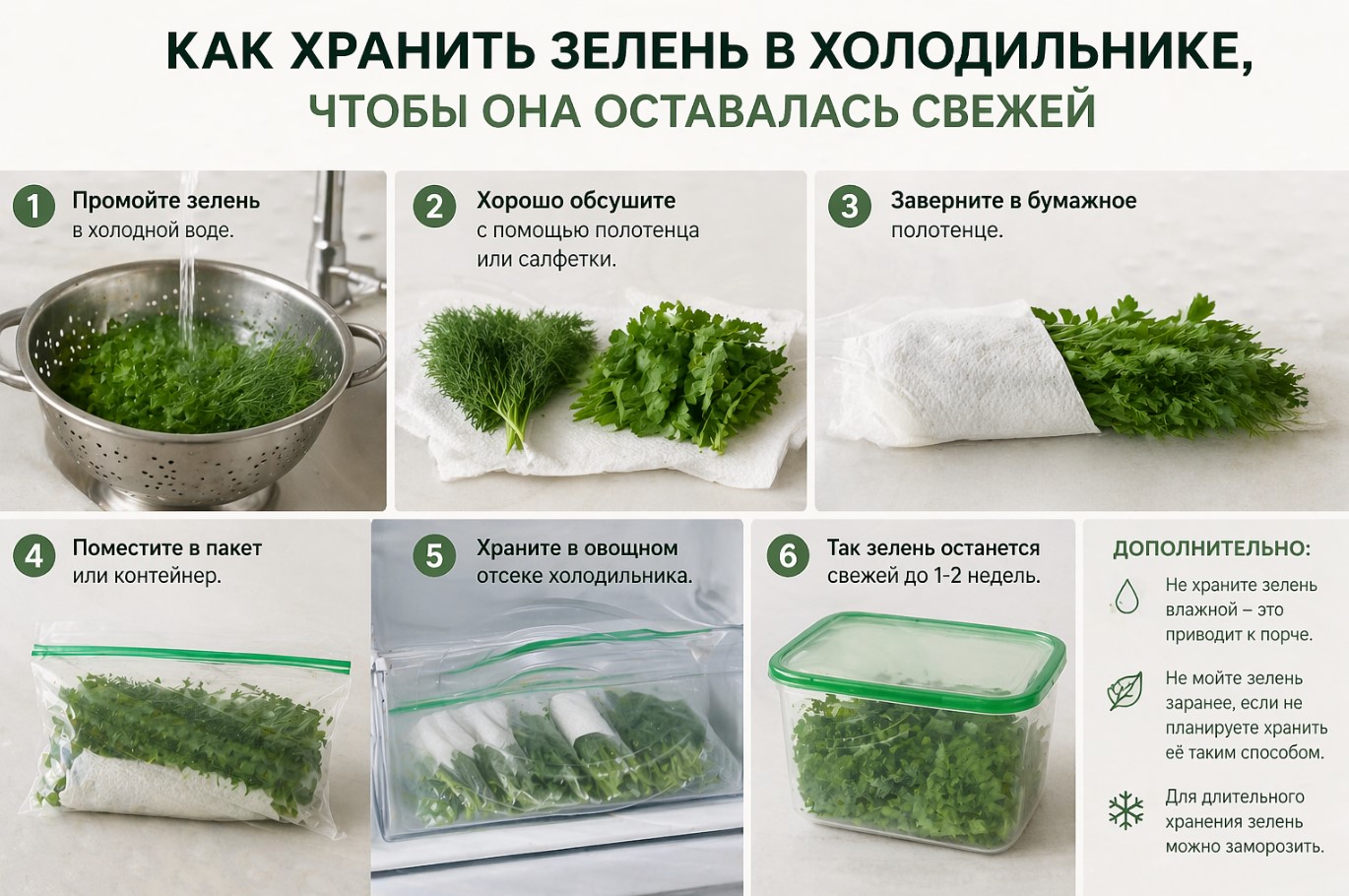 КАК ХРАНИТЬ ЗЕЛЕНЬ В ХОЛОДИЛЬНИКЕ,
ЧТОБЫ ОНА ОСТАВАЛАСЬ СВЕЖЕЙ

1 Промойте зелень в холодной воде.

2 Хорошо обсушите с помощью полотенца или салфетки.

3 Заверните в бумажное полотенце.

4 Поместите в пакет или контейнер.

5 Храните в овощном отсеке холодильника.

6 Так зелень останется свежей до 1-2 недель.

ДОПОЛНИТЕЛЬНО:

Не храните зелень влажной – это приводит к порче.

Не мойте зелень заранее, если не планируете хранить её таким способом.

Для длительного хранения зелень можно заморозить.