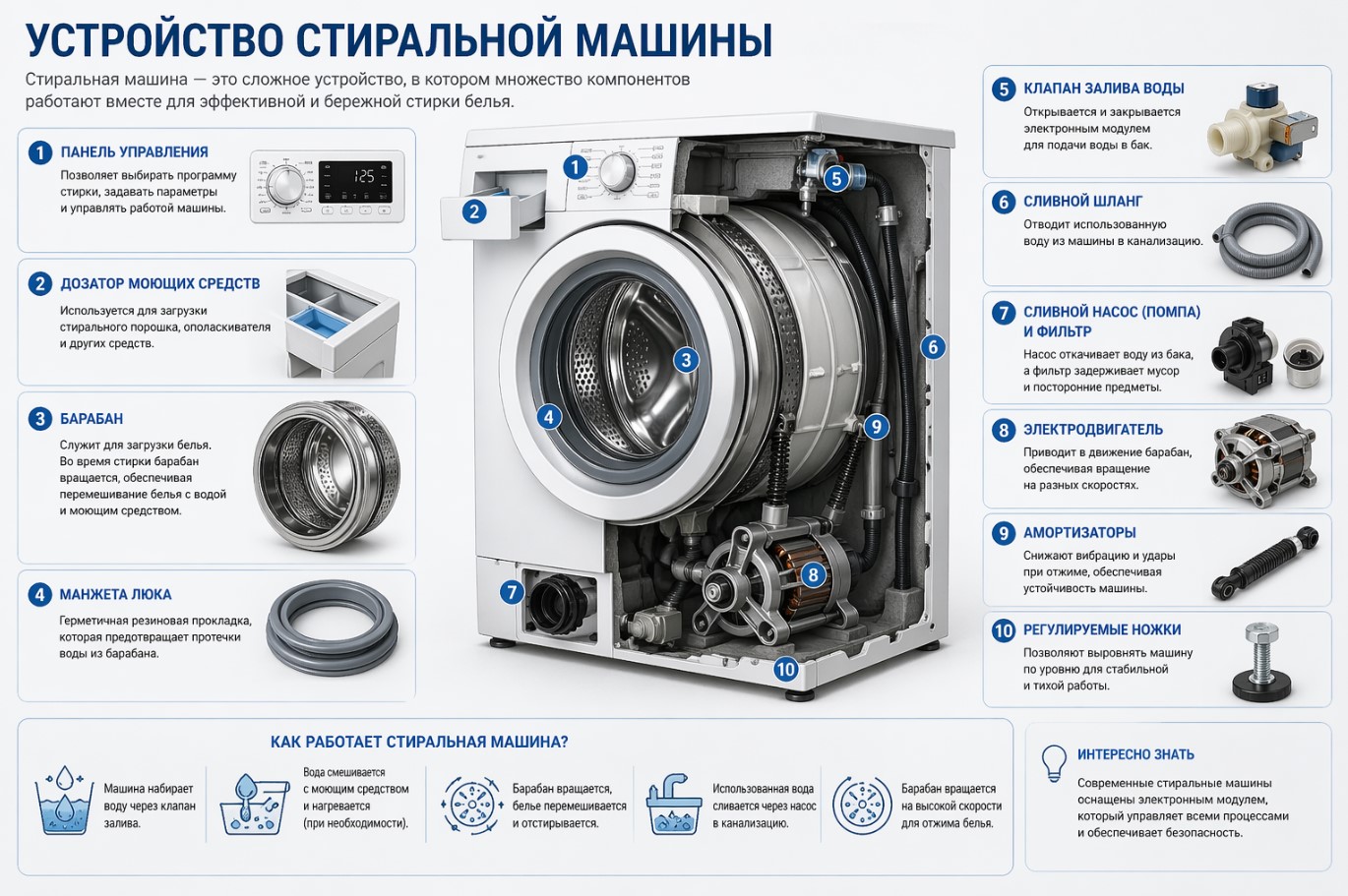 УСТРОЙСТВО СТИРАЛЬНОЙ МАШИНЫ

Стиральная машина — это сложное устройство, в котором множество компонентов работают вместе для эффективной и бережной стирки белья.

1 ПАНЕЛЬ УПРАВЛЕНИЯ

Позволяет выбирать программу стирки, задавать параметры и управлять работой машины.

125

2 ДОЗАТОР МОЮЩИХ СРЕДСТВ

Используется для загрузки стирального порошка, ополаскивателя и других средств.

3 БАРАБАН

Служит для загрузки белья. Во время стирки барабан вращается, обеспечивая перемешивание белья с водой и моющим средством.

4 МАНЖЕТА ЛЮКА

Герметичная резиновая прокладка, которая предотвращает протечки воды из барабана.

1 2 3 4 5 6 7 8 9 10

5 КЛАПАН ЗАЛИВА ВОДЫ

Открывается и закрывается электронным модулем для подачи воды в бак.

6 СЛИВНОЙ ШЛАНГ

Отводит использованную воду из машины в канализацию.

7 СЛИВНОЙ НАСОС (ПОМПА) И ФИЛЬТР

Насос откачивает воду из бака, а фильтр задерживает мусор и посторонние предметы.

8 ЭЛЕКТРОДВИГАТЕЛЬ

Приводит в движение барабан, обеспечивая вращение на разных скоростях.

9 АМОРТИЗАТОРЫ

Снижают вибрацию и удары при отжиме, обеспечивая устойчивость машины.

10 РЕГУЛИРУЕМЫЕ НОЖКИ

Позволяют выровнять машину по уровню для стабильной и тихой работы.

КАК РАБОТАЕТ СТИРАЛЬНАЯ МАШИНА?

Машина набирает воду через клапан залива.

Вода смешивается с моющим средством и нагревается (при необходимости).

Барабан вращается, белье перемешивается и отстирывается.

Использованная вода сливается через насос в канализацию.

Барабан вращается на высокой скорости для отжима белья.

ИНТЕРЕСНО ЗНАТЬ

Современные стиральные машины оснащены электронным модулем, который управляет всеми процессами и обеспечивает безопасность.