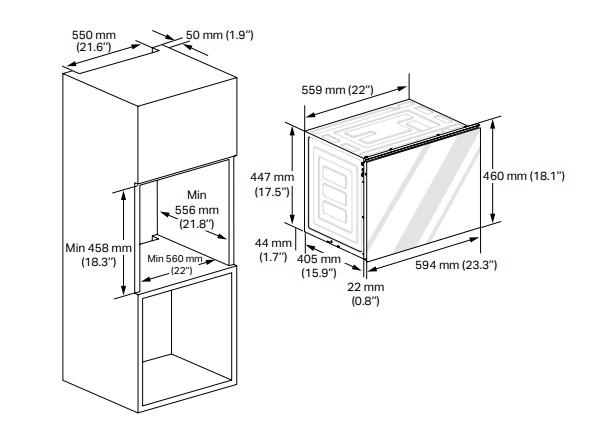 550 mm
(21.6")

50 mm (1.9")

Min
556 mm
(21.8")

Min 458 mm
(18.3")

Min 560 mm
(22")

559 mm (22")

447 mm
(17.5")

460 mm (18.1")

44 mm
(1.7")

405 mm
(15.9")

594 mm (23.3")

22 mm
(0.8")