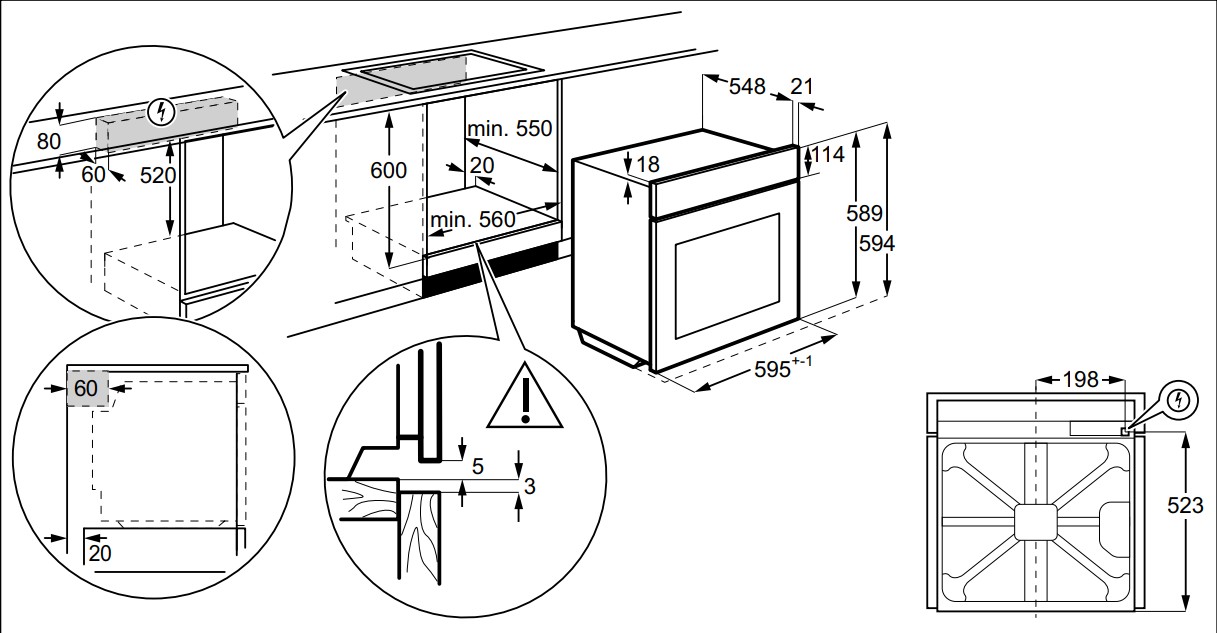 80
60
520
600
min. 550
20
min. 560
548
21
18
114
589
594
$595^{+-1}$
60
20
5
3
198
523