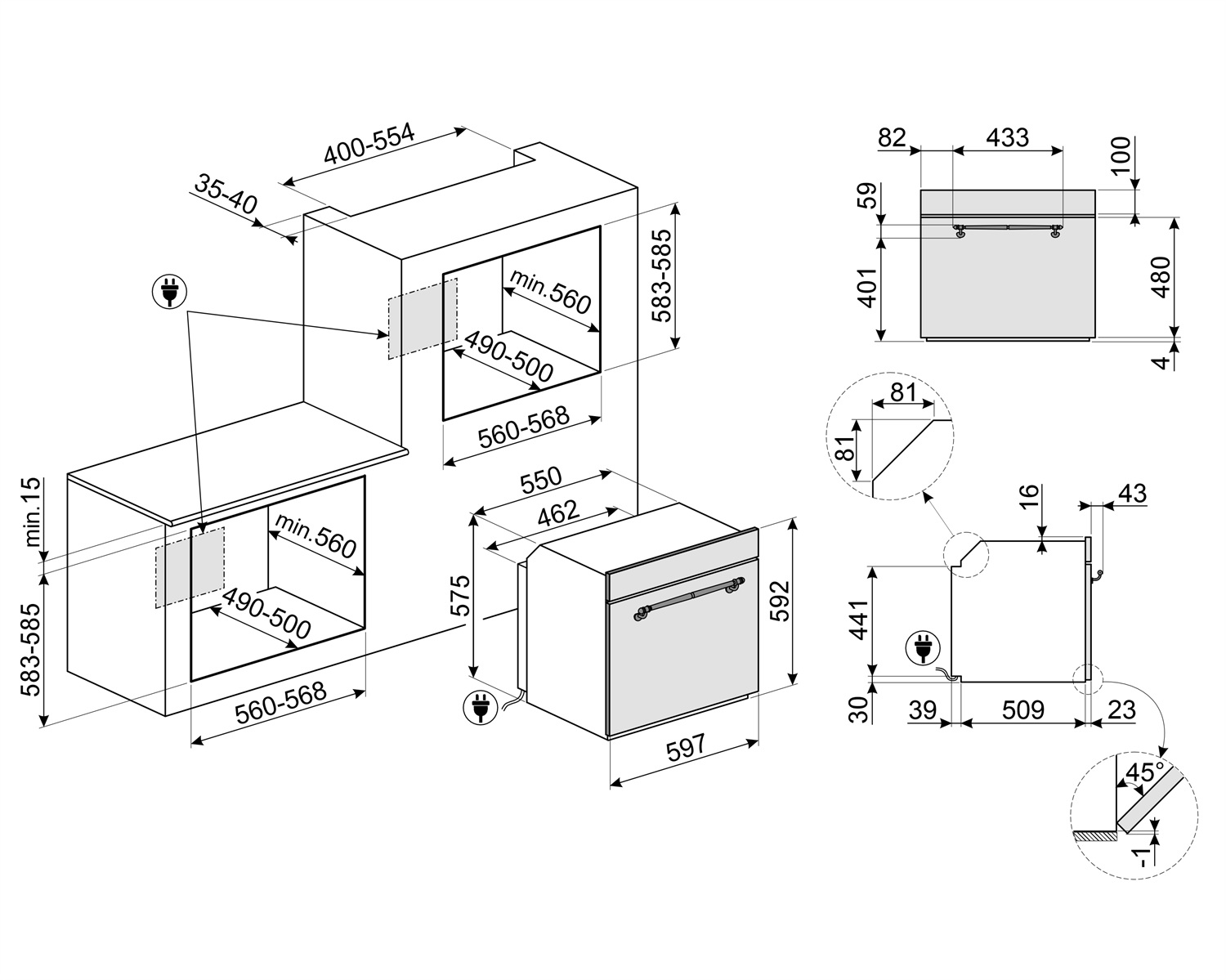 400-554
35-40
583-585
min.560
490-500
560-568
min.15
583-585
min.560
490-500
560-568
550
462
575
592
597
82
433
100
59
401
480
4
81
81
16
43
441
30
39
509
23
45°
-1