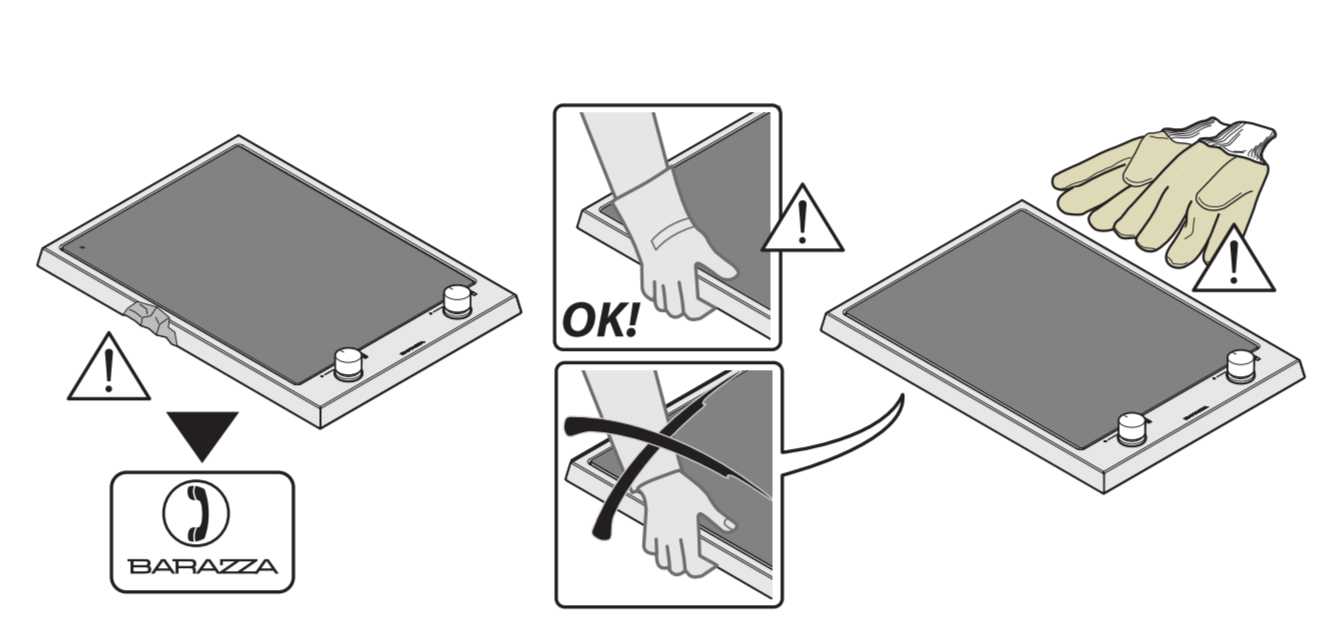 OK!

BARAZZA