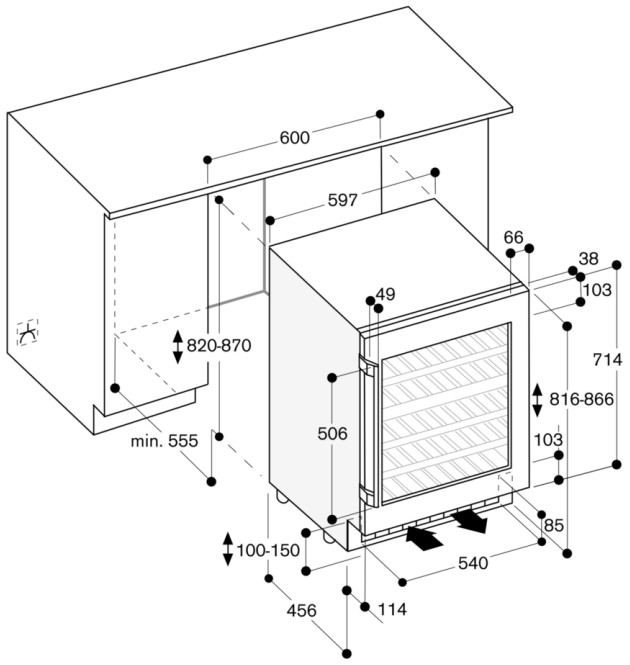 600
597
66
38
103
49
820-870
714
816-866
506
103
min. 555
85
100-150
540
456
114