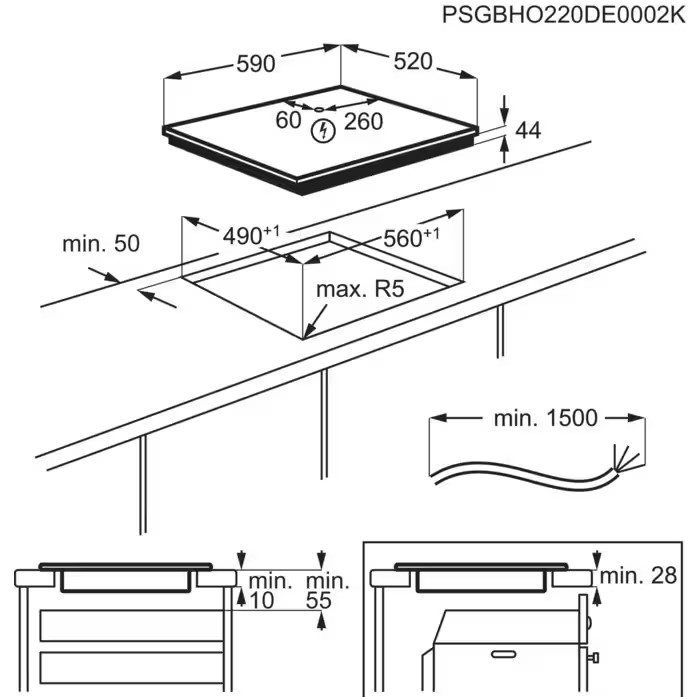 PSGBHO220DE0002K

590
520
60
260
44

min. 50
$490^{+1}$
$560^{+1}$
max. R5

min. 1500

min.
10
min.
55

min. 28