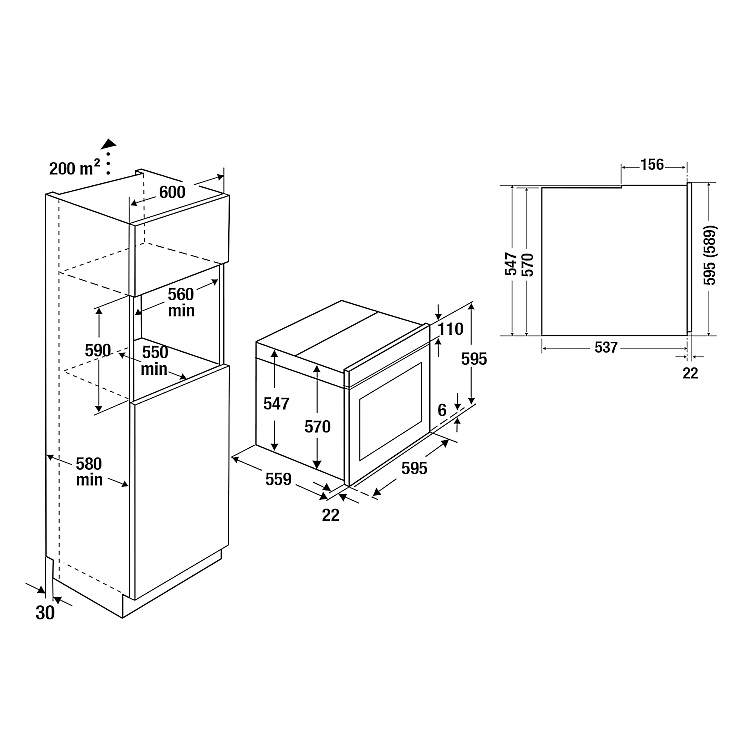 200 m²
600
560
min
590
550
min
580
min
30
547
570
559
22
595
110
595
6
156
547
570
595 (589)
537
22