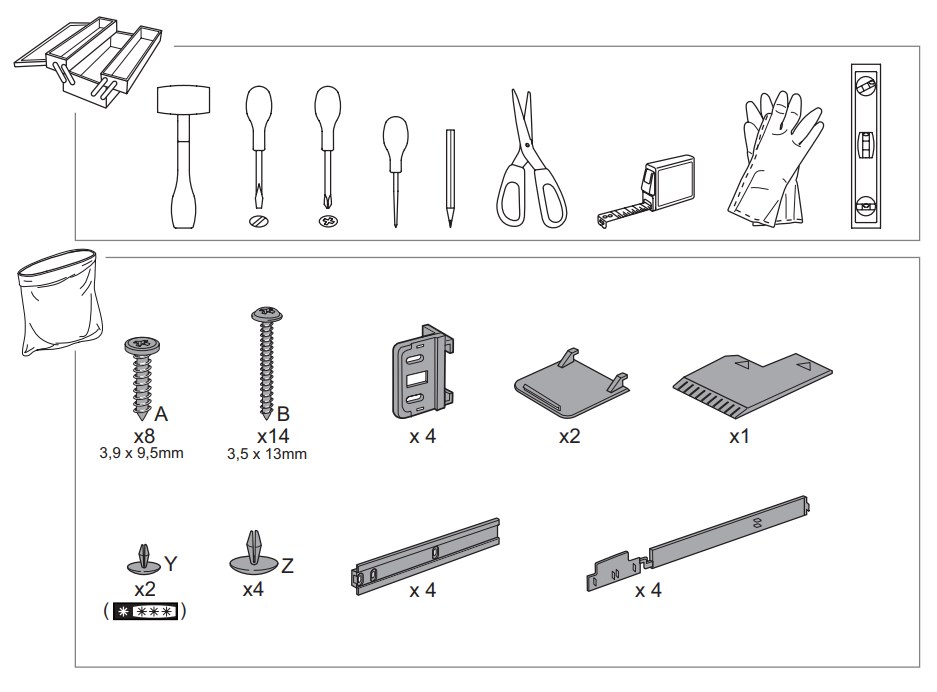 A
x8
3,9 x 9,5mm

B
x14
3,5 x 13mm

x 4

x2

x1

Y
x2
( ✱ ✱✱✱ )

Z
x4

x 4

x 4