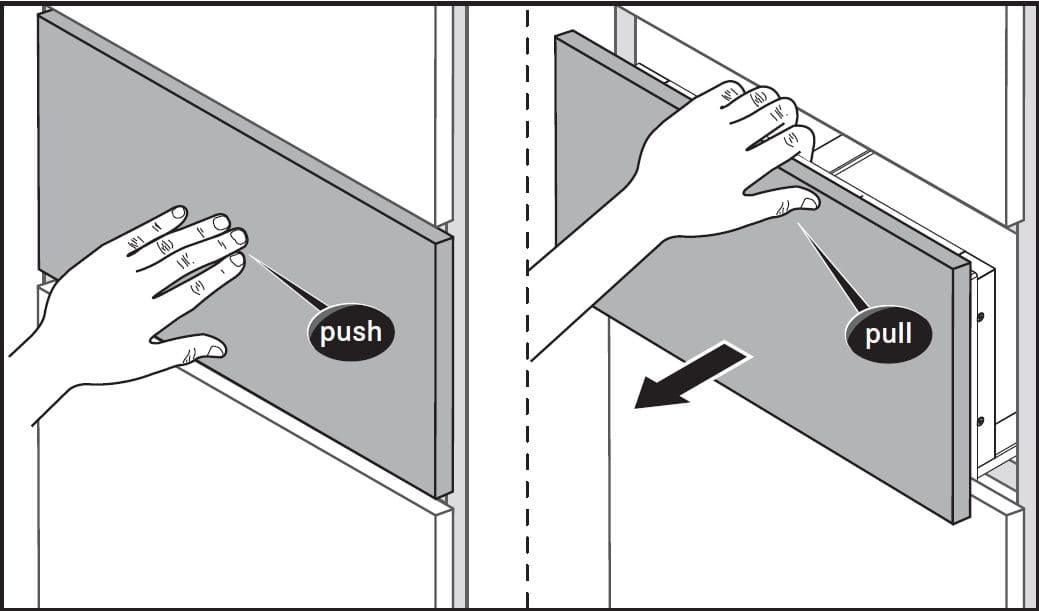 push

pull