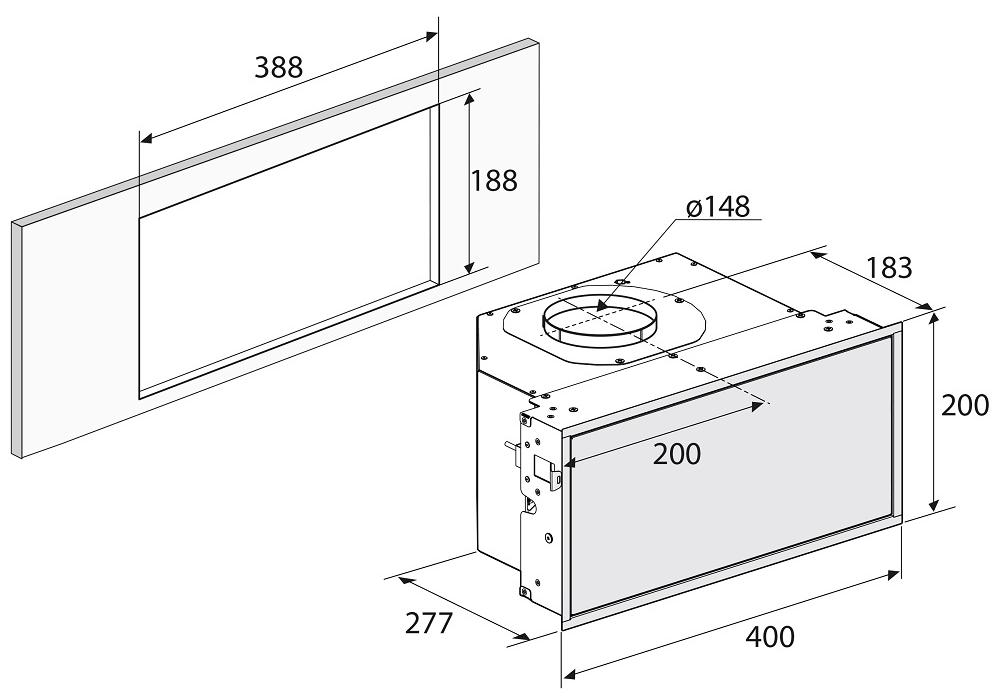 388
188
ø148
183
200
200
277
400