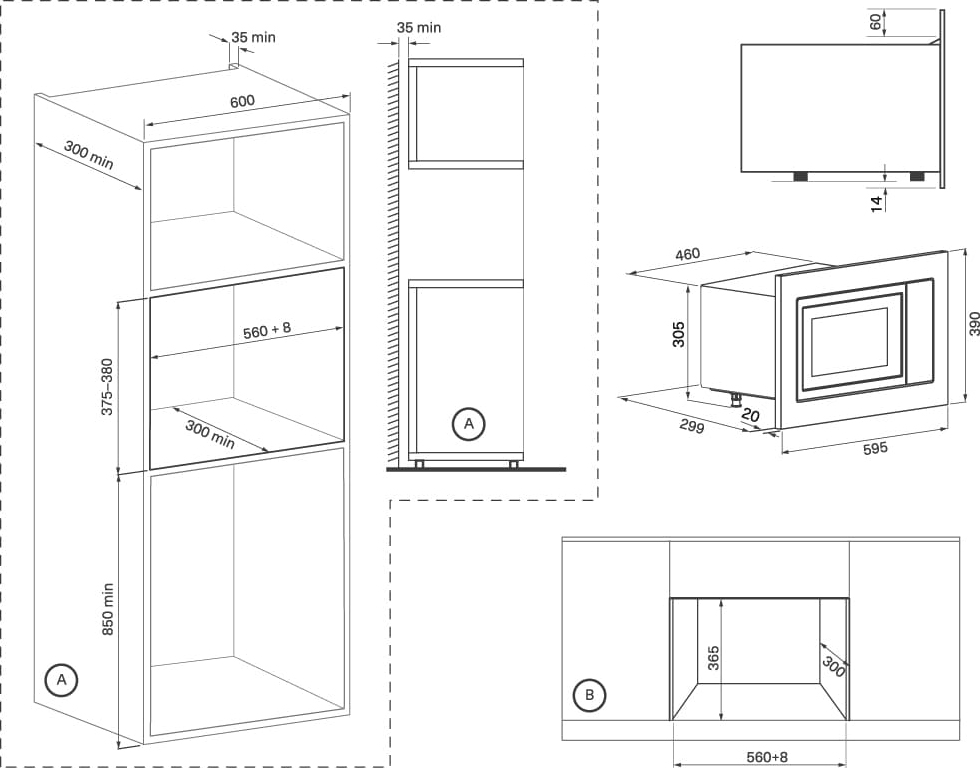 35 min
600
300 min
560 + 8
375–380
300 min
850 min
A
35 min
A
60
14
460
305
390
299
20
595
365
300
B
560+8