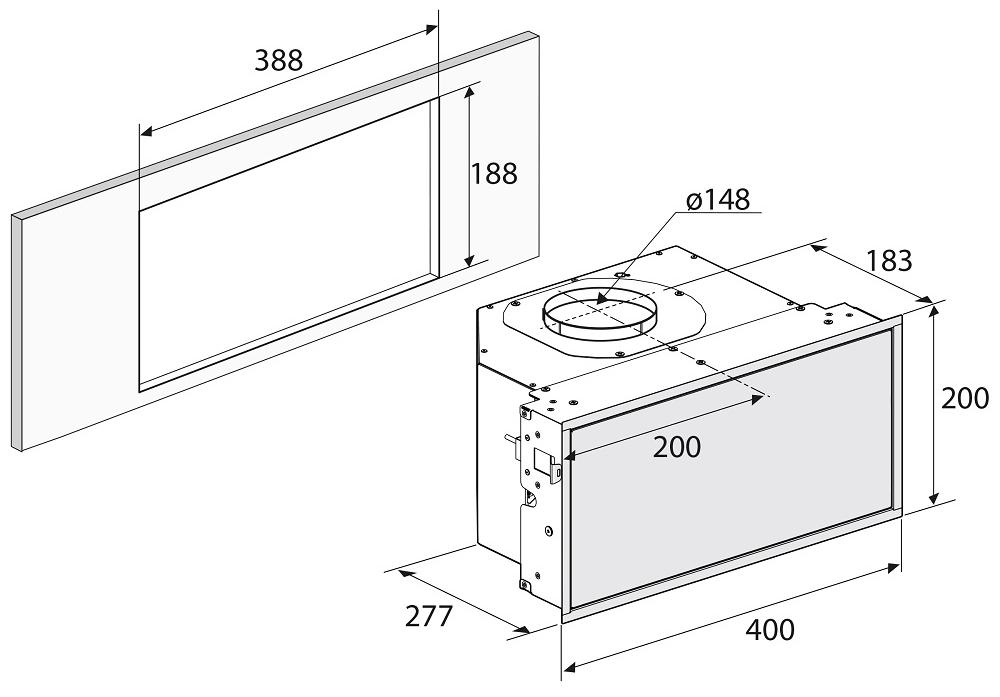 388

188

ø148

183

200

200

277

400