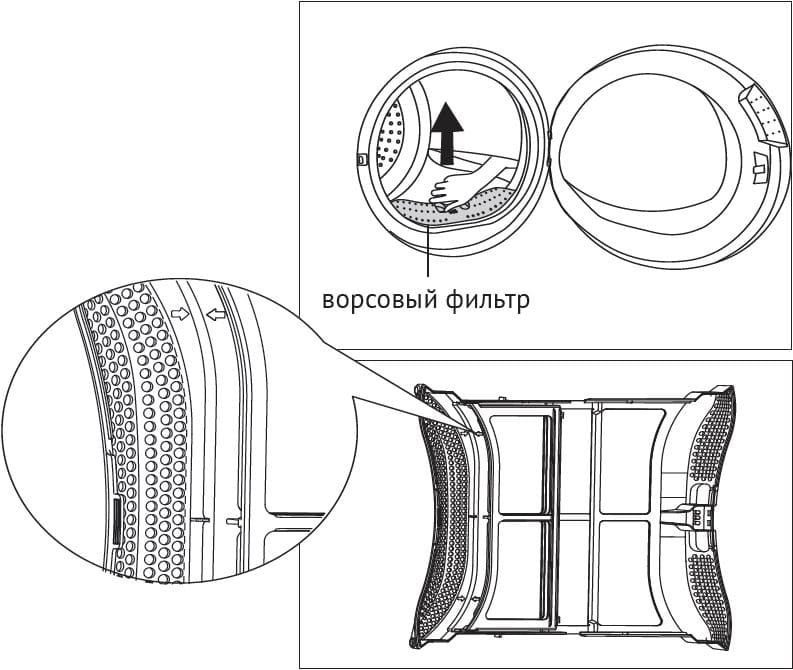 ворсовый фильтр