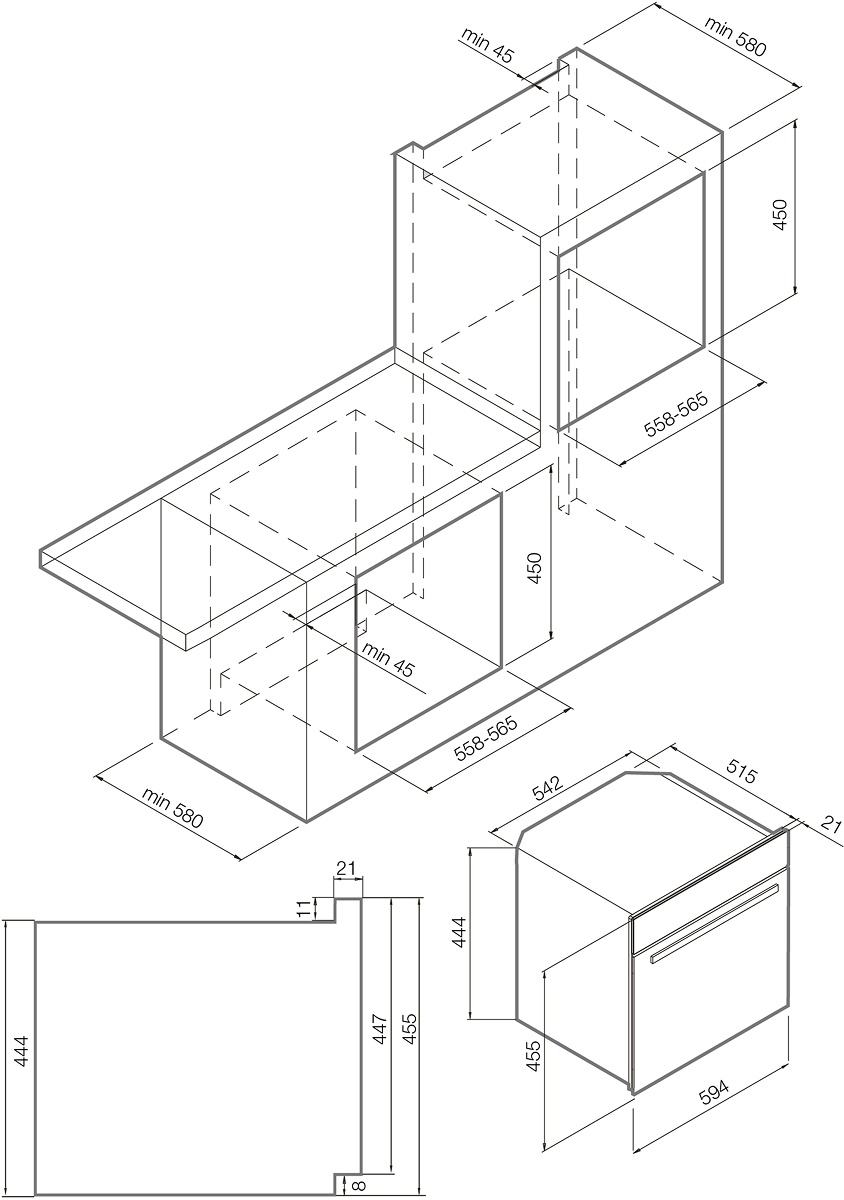 min 45
min 580
450
558-565
450
min 45
558-565
min 580
542
515
21
444
455
594
21
11
444
447
455
8